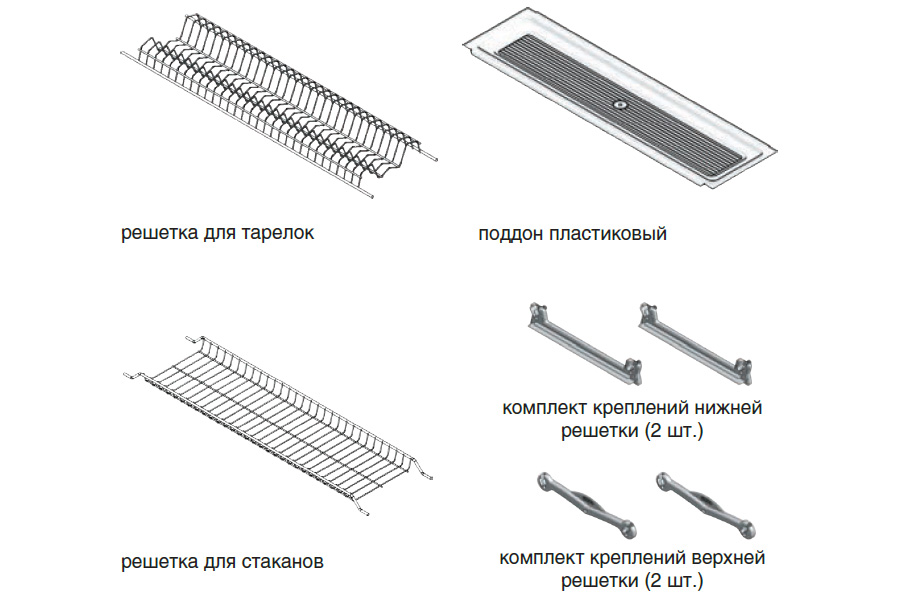 решетка для тарелок

поддон пластиковый

решетка для стаканов

комплект креплений нижней решетки (2 шт.)

комплект креплений верхней решетки (2 шт.)