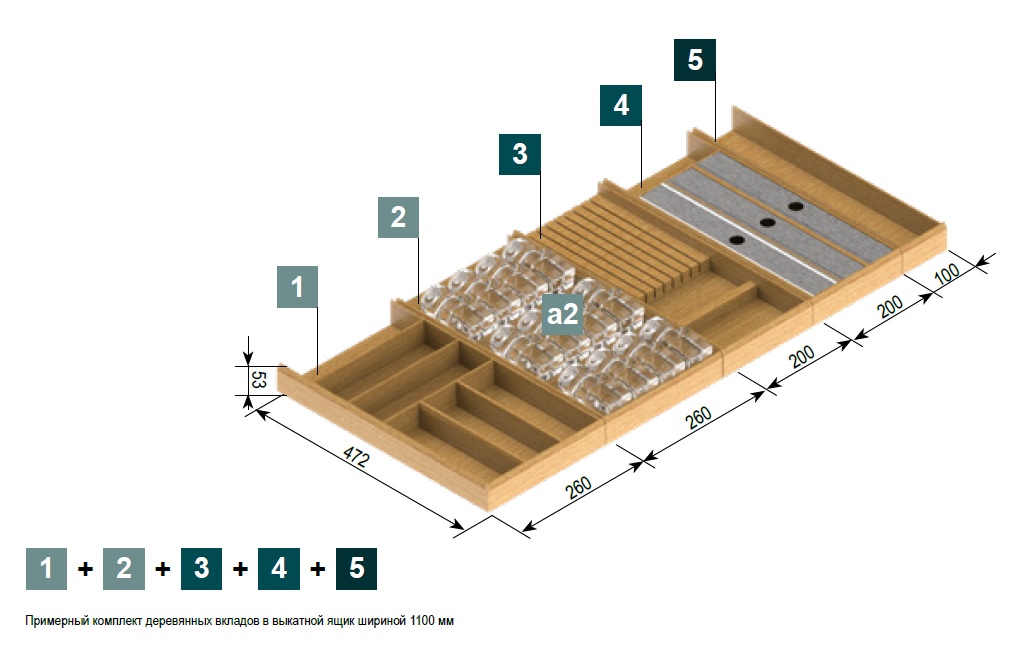 5
4
3
2
1
a2
53
472
260
260
200
200
100

1 + 2 + 3 + 4 + 5

Примерный комплект деревянных вкладов в выкатной ящик шириной 1100 мм